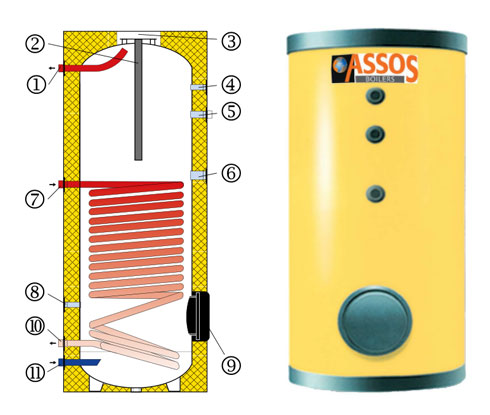 ②
③
①
④
⑤
⑥
⑦
⑧
⑩
⑪
⑨

ASSOS
BOILERS